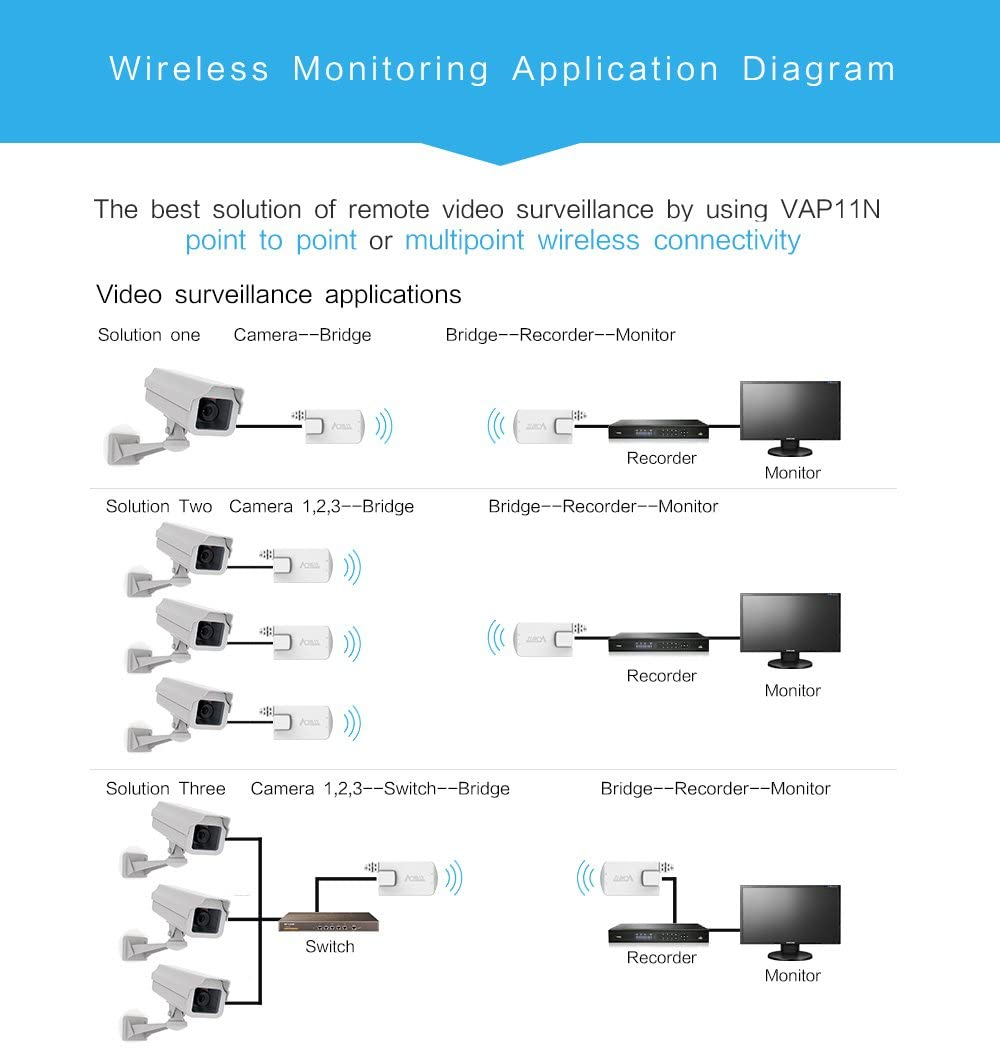 Wireless Monitoring Application Diagram

The best solution of remote video surveillance by using VAP11N point to point or multipoint wireless connectivity

Video surveillance applications

Solution one Camera--Bridge Bridge--Recorder--Monitor

Recorder Monitor

Solution Two Camera 1,2,3--Bridge Bridge--Recorder--Monitor

Recorder Monitor

Solution Three Camera 1,2,3--Switch--Bridge Bridge--Recorder--Monitor

Switch Recorder Monitor